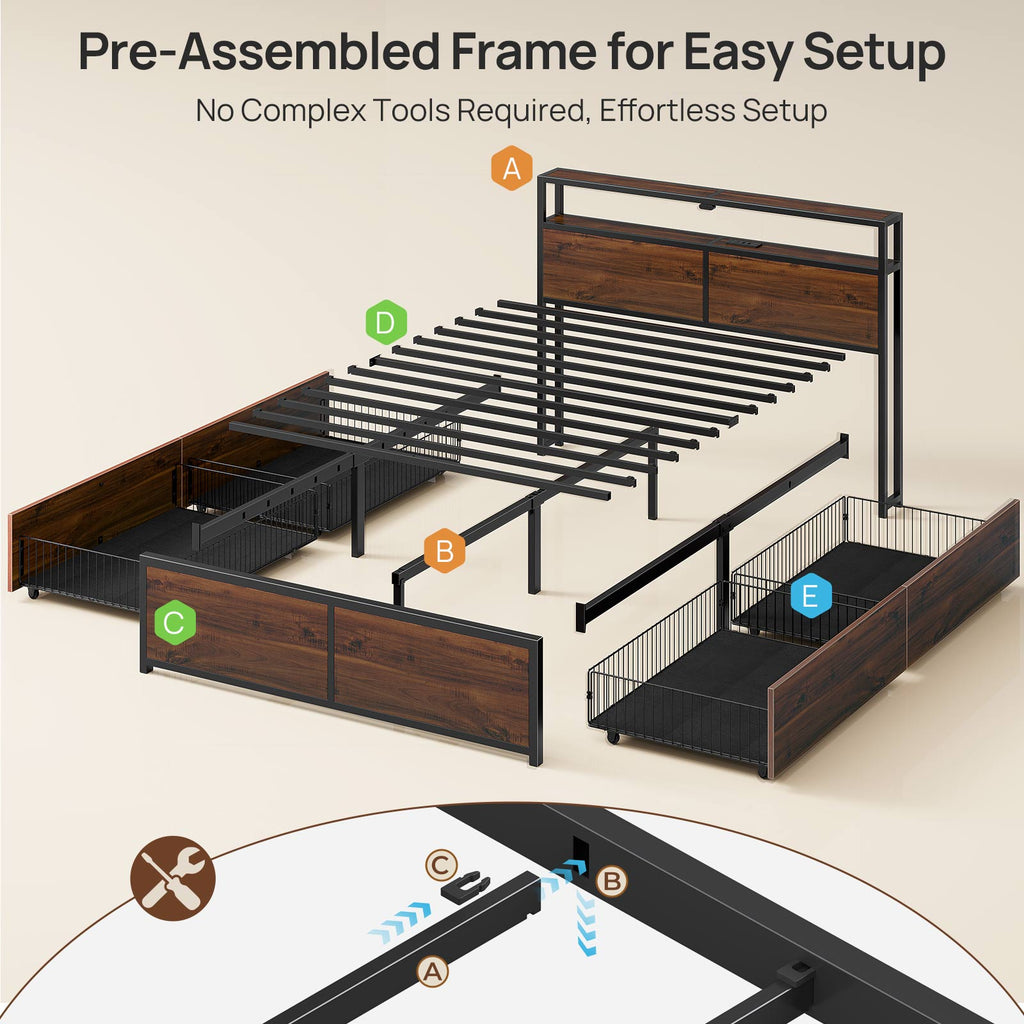 Pre-Assembled Frame for Easy Setup

No Complex Tools Required, Effortless Setup

A

D

B

C

E

C

B

A