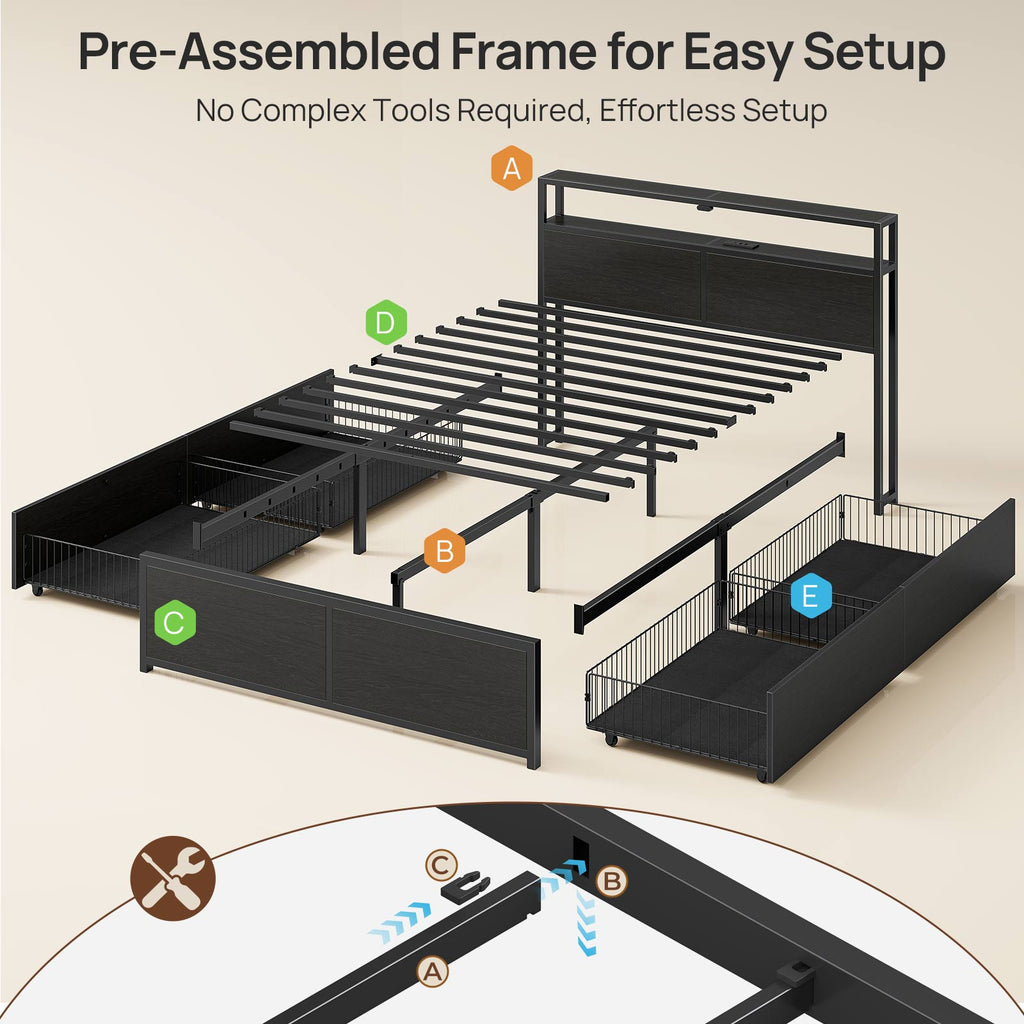 Pre-Assembled Frame for Easy Setup

No Complex Tools Required, Effortless Setup

A

D

B

C

E

C

B

A