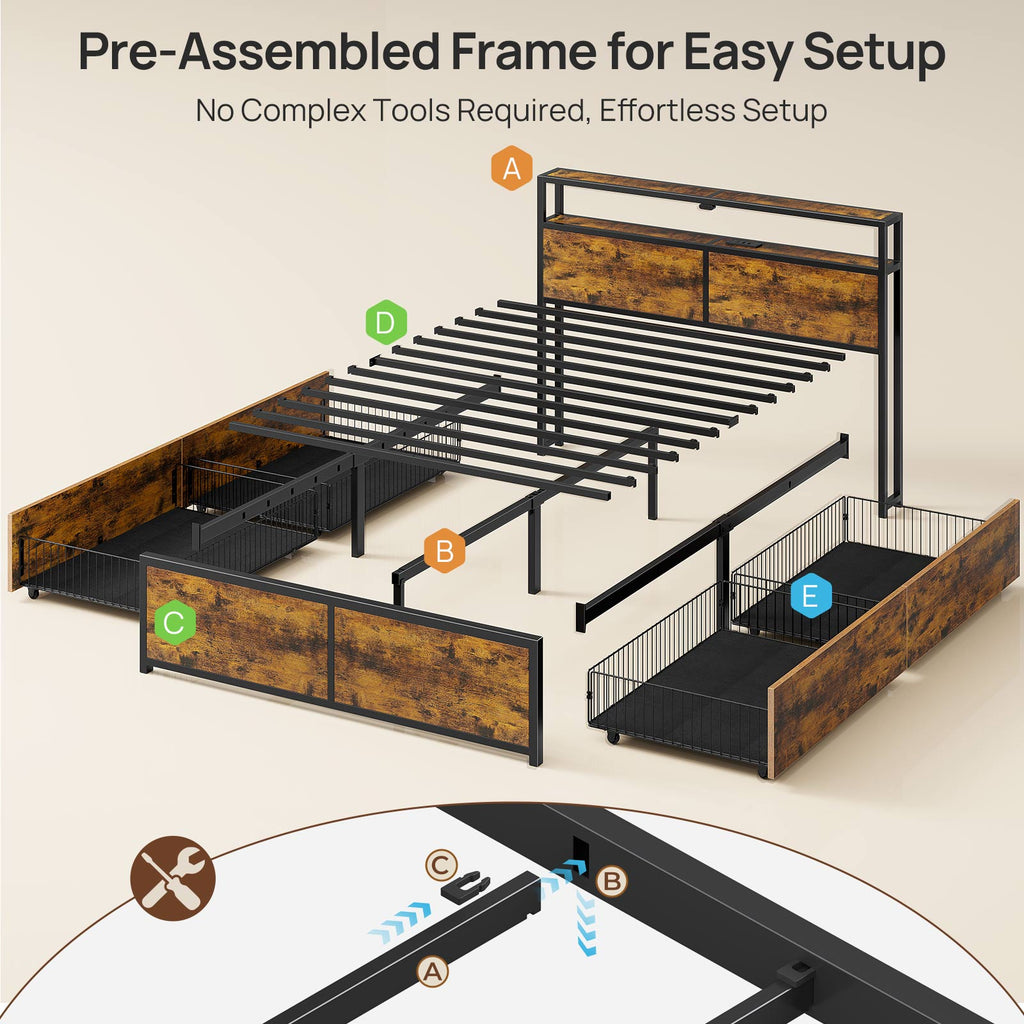 Pre-Assembled Frame for Easy Setup

No Complex Tools Required, Effortless Setup

A

D

B

C

E

C

B

A